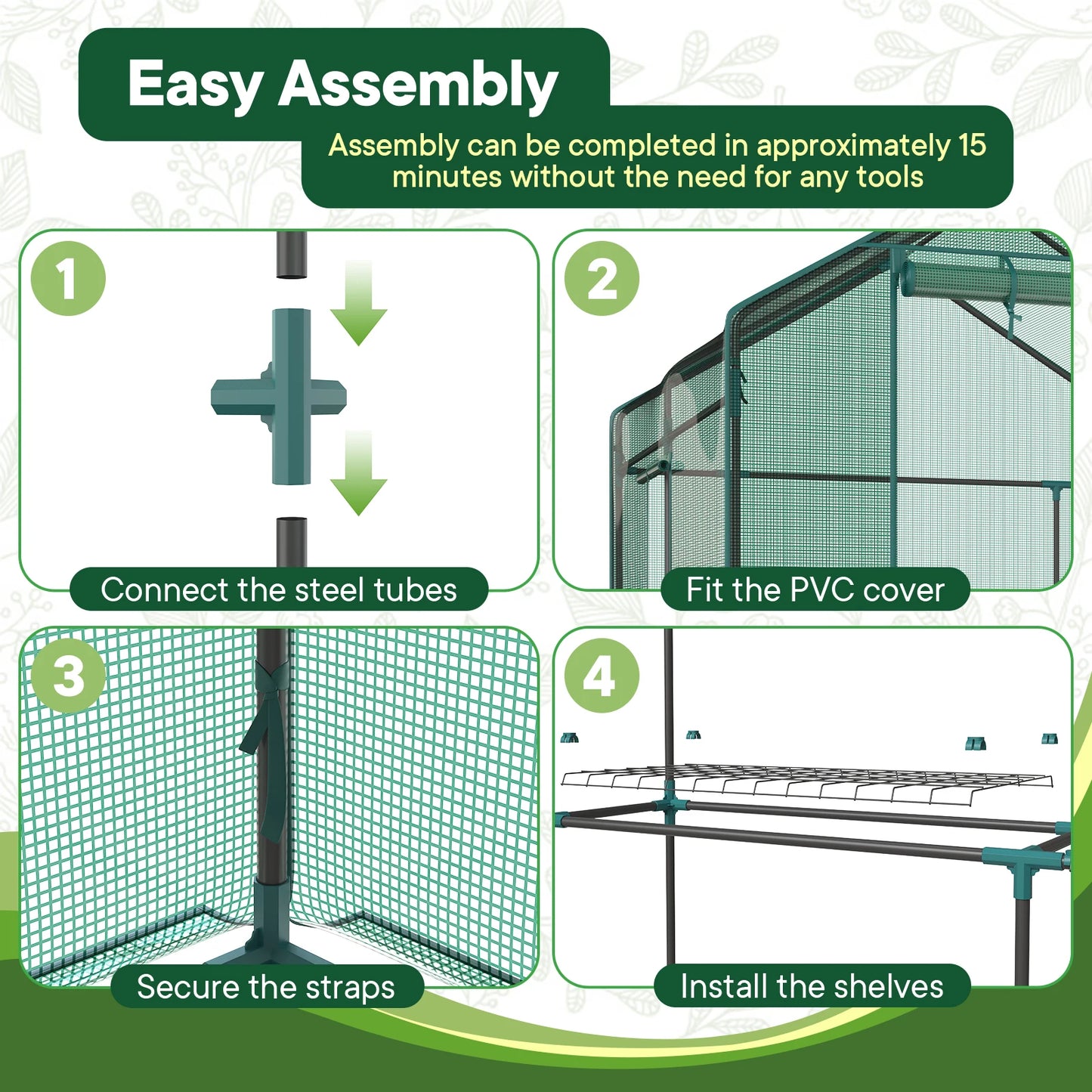 Easy Assembly

Assembly can be completed in approximately 15 minutes without the need for any tools

1

Connect the steel tubes

2

Fit the PVC cover

3

Secure the straps

4

Install the shelves